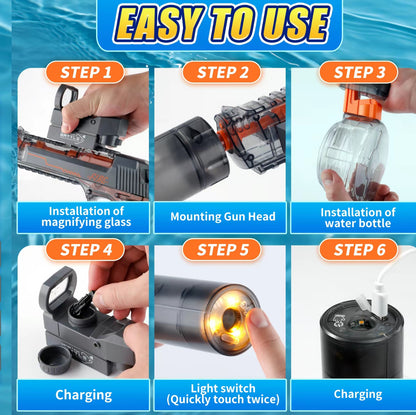 EASY TO USE

STEP 1
Installation of magnifying glass

STEP 2
Mounting Gun Head

STEP 3
Installation of water bottle

STEP 4
Charging

STEP 5
Light switch (Quickly touch twice)

STEP 6
Charging